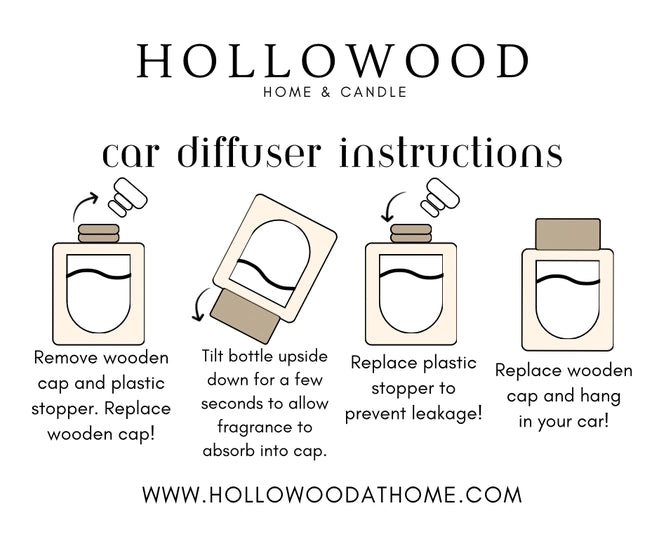 HOLLOWOOD
HOME & CANDLE

car diffuser instructions

Remove wooden cap and plastic stopper. Replace wooden cap!

Tilt bottle upside down for a few seconds to allow fragrance to absorb into cap.

Replace plastic stopper to prevent leakage!

Replace wooden cap and hang in your car!

WWW.HOLLOWOODATHOME.COM